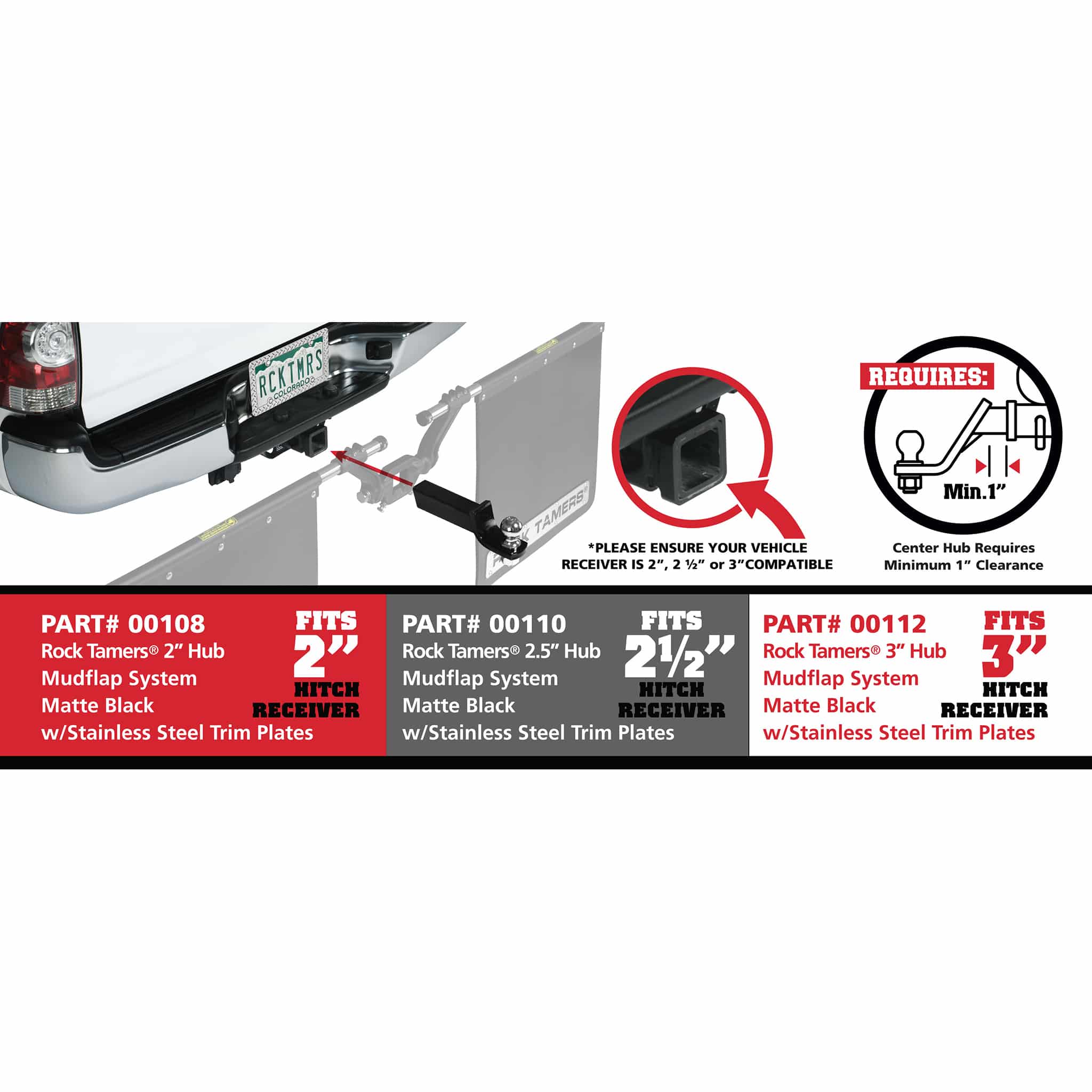 RCKTMRS
COLORADO

ROCK TAMERS

*PLEASE ENSURE YOUR VEHICLE RECEIVER IS 2", 2 ½" or 3"COMPATIBLE

REQUIRES:

Min.1"

Center Hub Requires Minimum 1" Clearance

PART# 00108
Rock Tamers® 2" Hub
Mudflap System
Matte Black
w/Stainless Steel Trim Plates

FITS
2"
HITCH
RECEIVER

PART# 00110
Rock Tamers® 2.5" Hub
Mudflap System
Matte Black
w/Stainless Steel Trim Plates

FITS
2½"
HITCH
RECEIVER

PART# 00112
Rock Tamers® 3" Hub
Mudflap System
Matte Black
w/Stainless Steel Trim Plates

FITS
3"
HITCH
RECEIVER