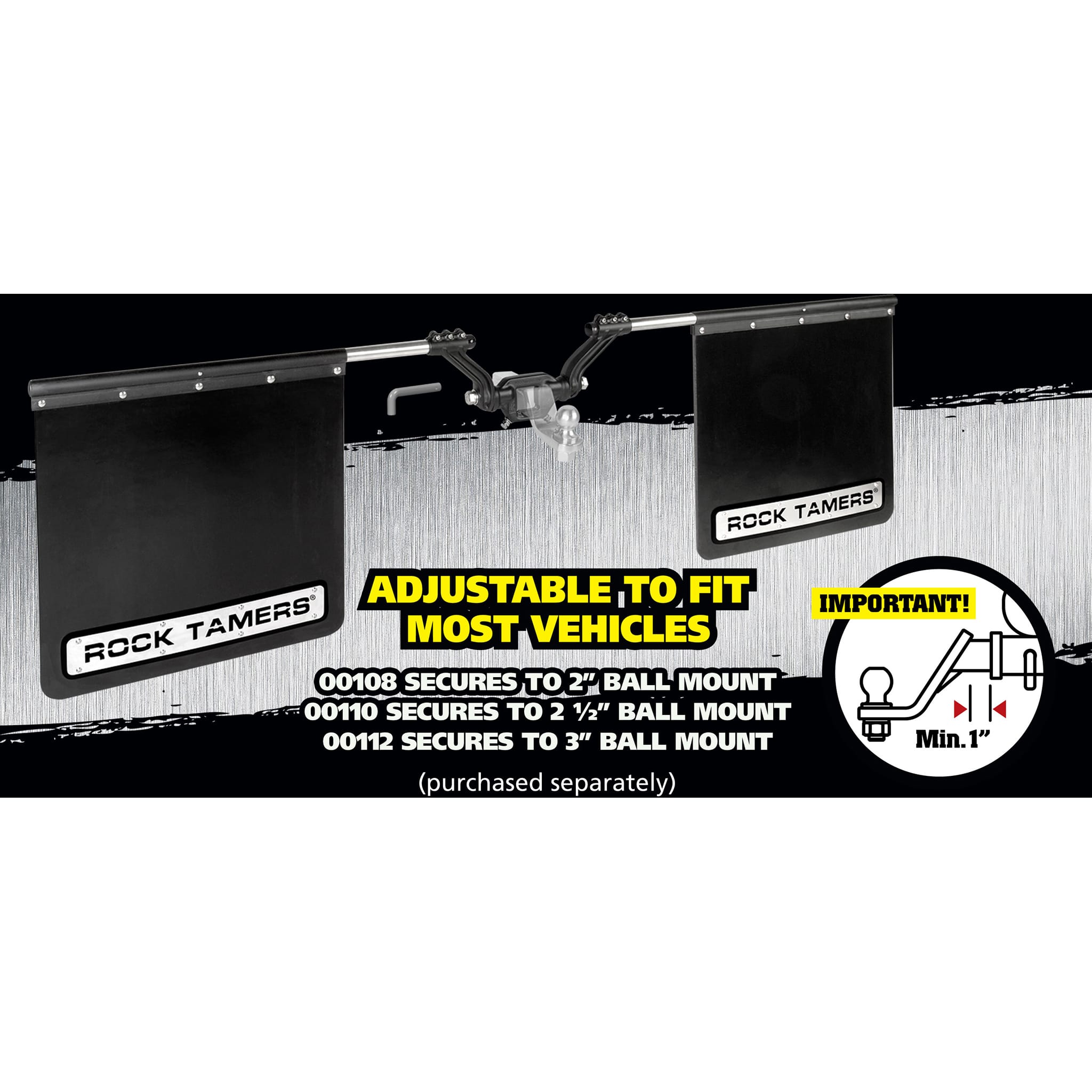 ROCK TAMERS®

ROCK TAMERS®

ADJUSTABLE TO FIT MOST VEHICLES

00108 SECURES TO 2” BALL MOUNT
00110 SECURES TO 2 ½” BALL MOUNT
00112 SECURES TO 3” BALL MOUNT

(purchased separately)

IMPORTANT!

Min. 1”